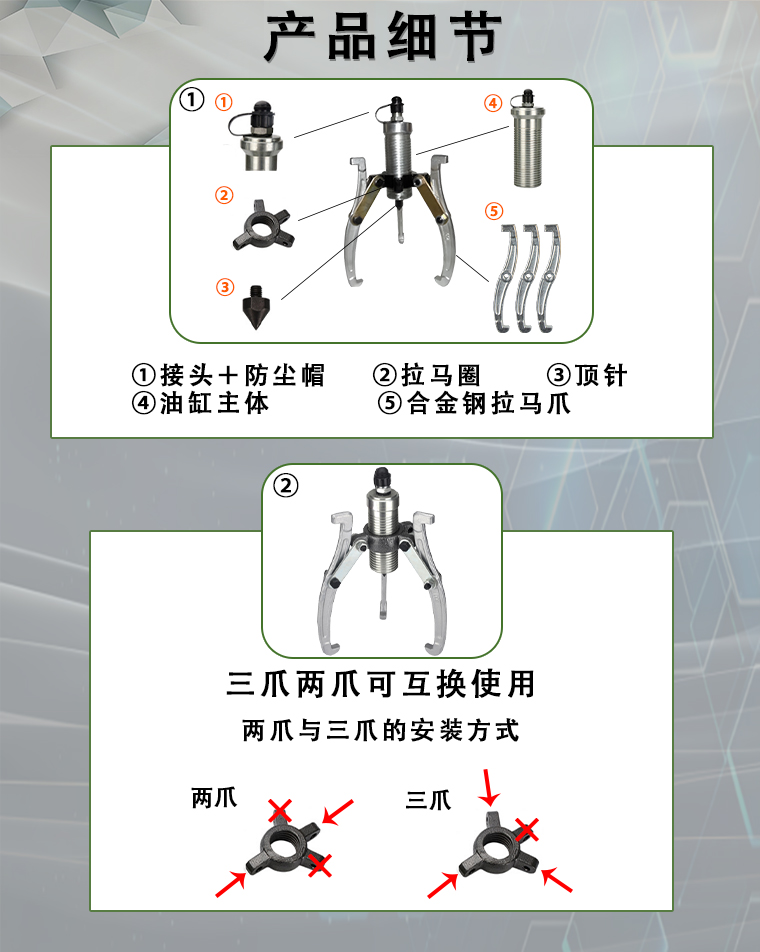 产品细节

①

①

②

③

④

⑤

①接头＋防尘帽 ②拉马圈 ③顶针
④油缸主体 ⑤合金钢拉马爪

②

三爪两爪可互换使用

两爪与三爪的安装方式

两爪

三爪