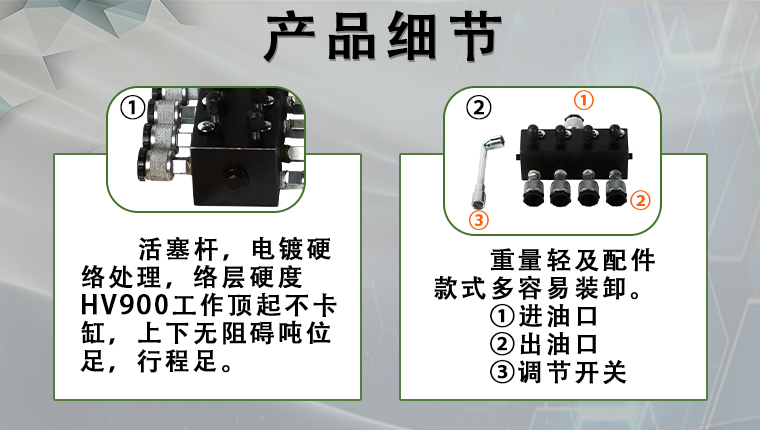 产品细节

①

活塞杆，电镀硬络处理，络层硬度HV900工作顶起不卡缸，上下无阻碍吨位足，行程足。

②
①
②
③

重量轻及配件款式多容易装卸。
①进油口
②出油口
③调节开关