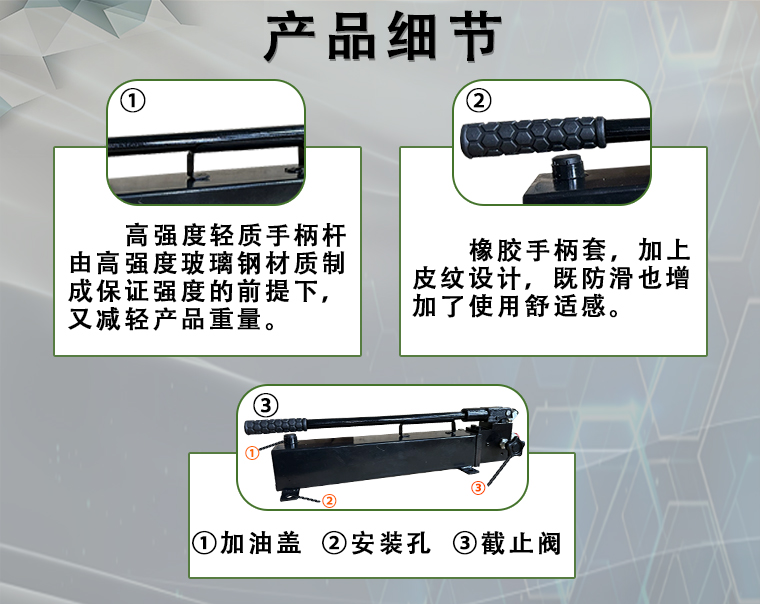 产品细节

①

高强度轻质手柄杆由高强度玻璃钢材质制成保证强度的前提下，又减轻产品重量。

②

橡胶手柄套，加上皮纹设计，既防滑也增加了使用舒适感。

③

①

②

③

①加油盖 ②安装孔 ③截止阀